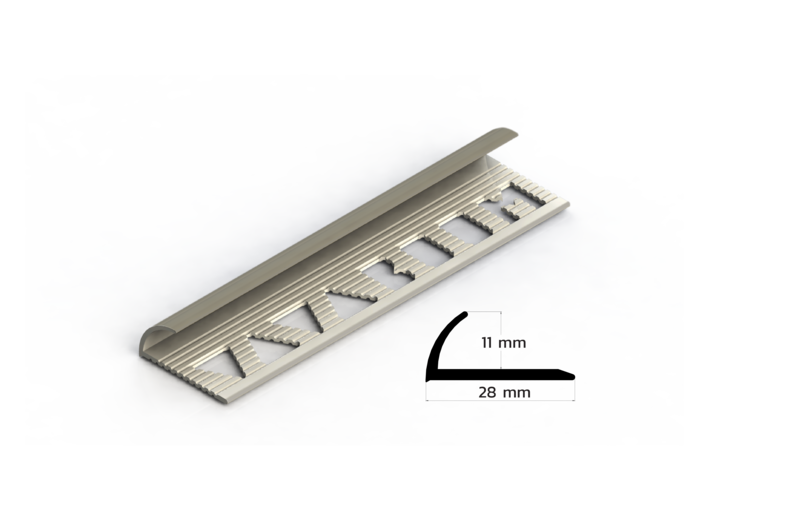 11 mm
28 mm